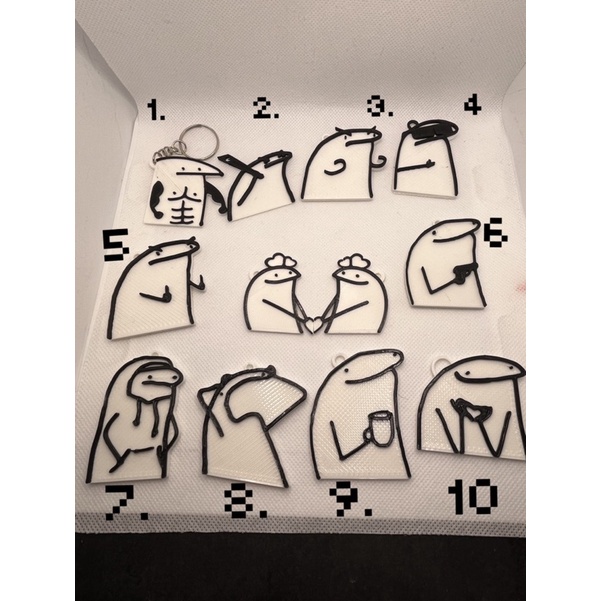 1. 2. 3. 4

5 6

7. 8. 9. 10