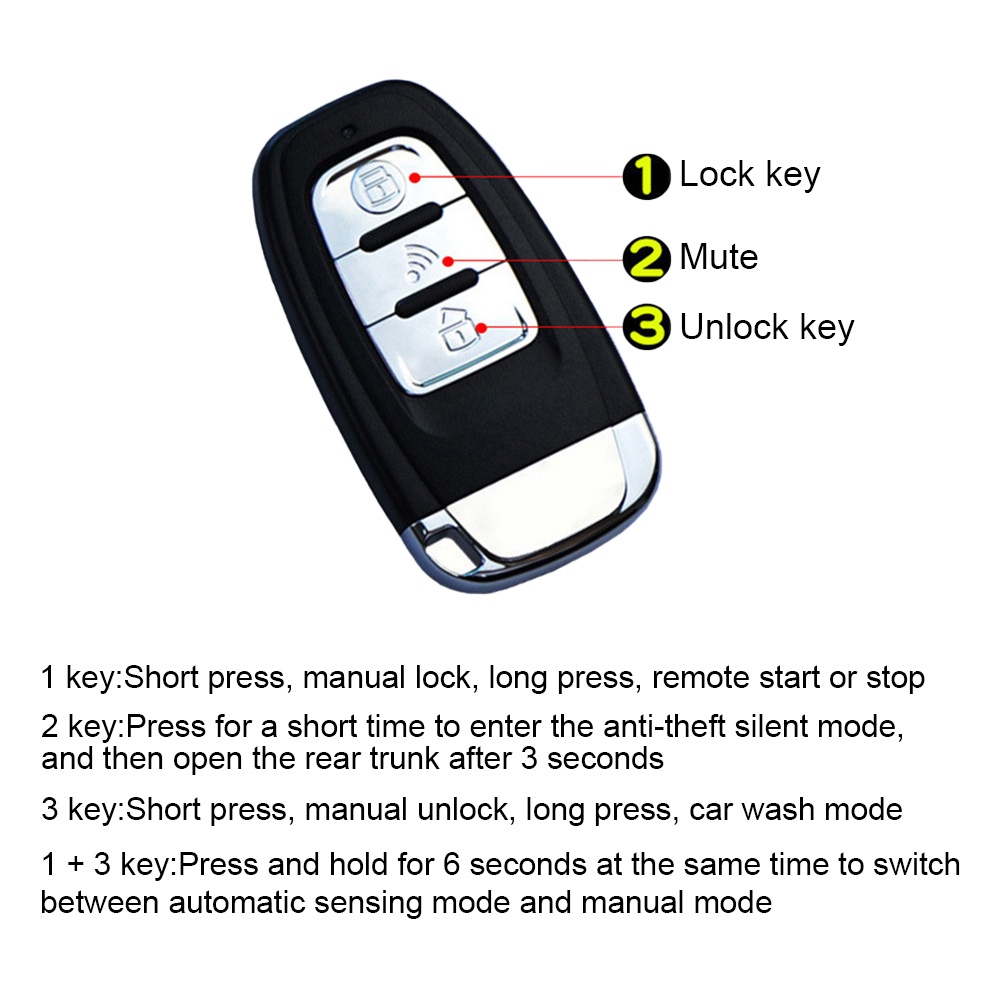 1 Lock key
2 Mute
3 Unlock key

1 key:Short press, manual lock, long press, remote start or stop

2 key:Press for a short time to enter the anti-theft silent mode, and then open the rear trunk after 3 seconds

3 key:Short press, manual unlock, long press, car wash mode

1 + 3 key:Press and hold for 6 seconds at the same time to switch between automatic sensing mode and manual mode