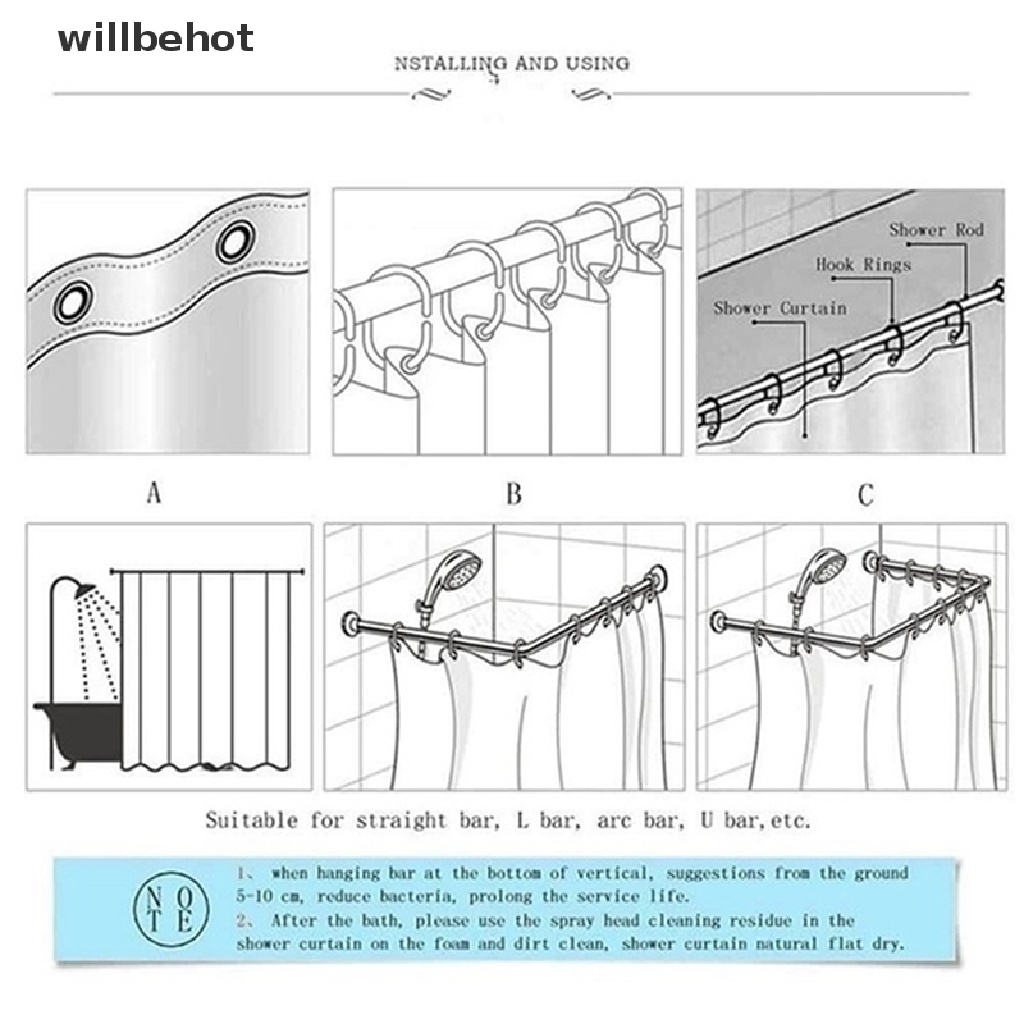 willbehot

NSTALLING AND USING

Shower Rod
Hook Rings
Shower Curtain

A
B
C

Suitable for straight bar, L bar, arc bar, U bar,etc.

NOTE

1、 when hanging bar at the bottom of vertical, suggestions from the ground 5-10 cm, reduce bacteria, prolong the service life.
2、 After the bath, please use the spray head cleaning residue in the shower curtain on the foam and dirt clean, shower curtain natural flat dry.